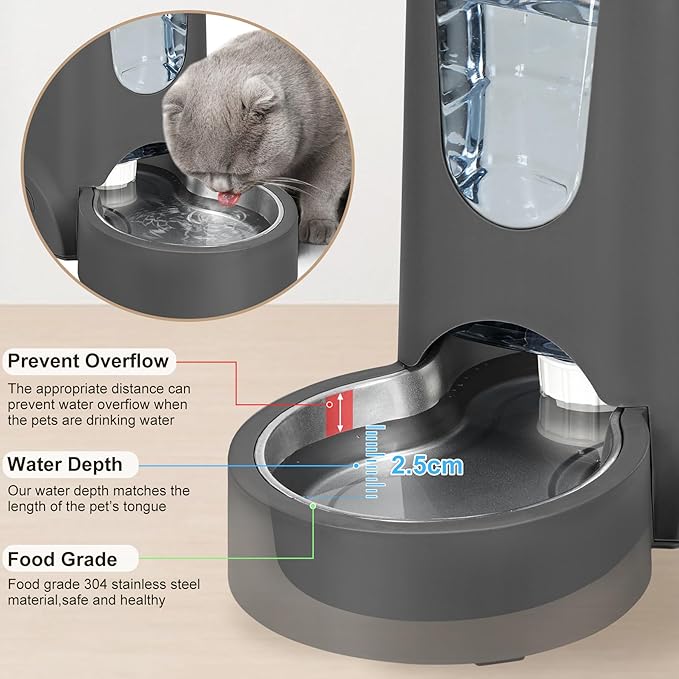 Prevent Overflow

The appropriate distance can prevent water overflow when the pets are drinking water

Water Depth

Our water depth matches the length of the pet's tongue

2.5cm

Food Grade

Food grade 304 stainless steel material,safe and healthy