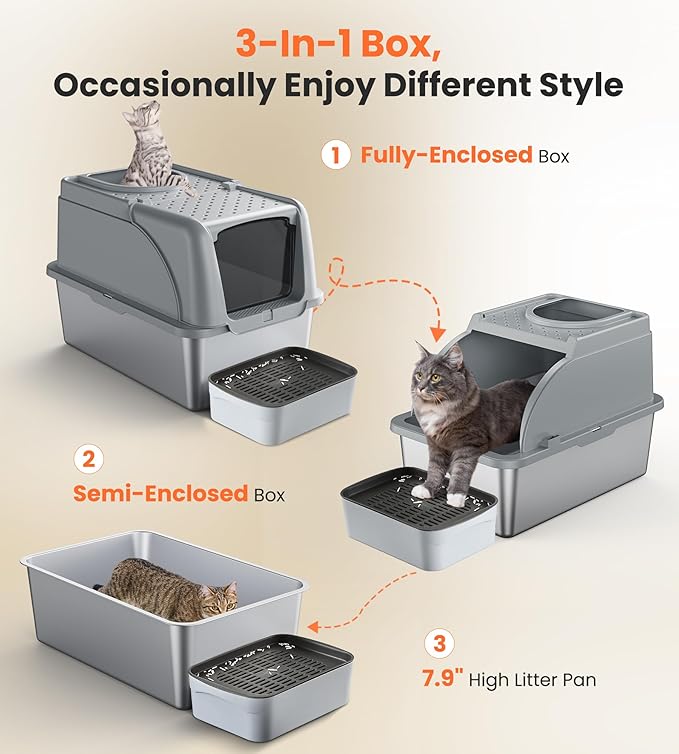 3-In-1 Box,
Occasionally Enjoy Different Style

1 Fully-Enclosed Box

2 Semi-Enclosed Box

3 7.9" High Litter Pan