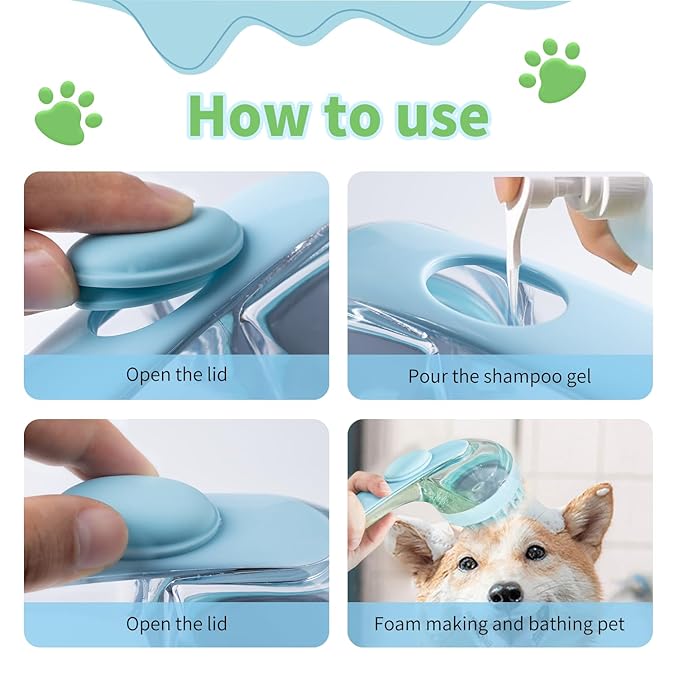 How to use

Open the lid

Pour the shampoo gel

Open the lid

Foam making and bathing pet