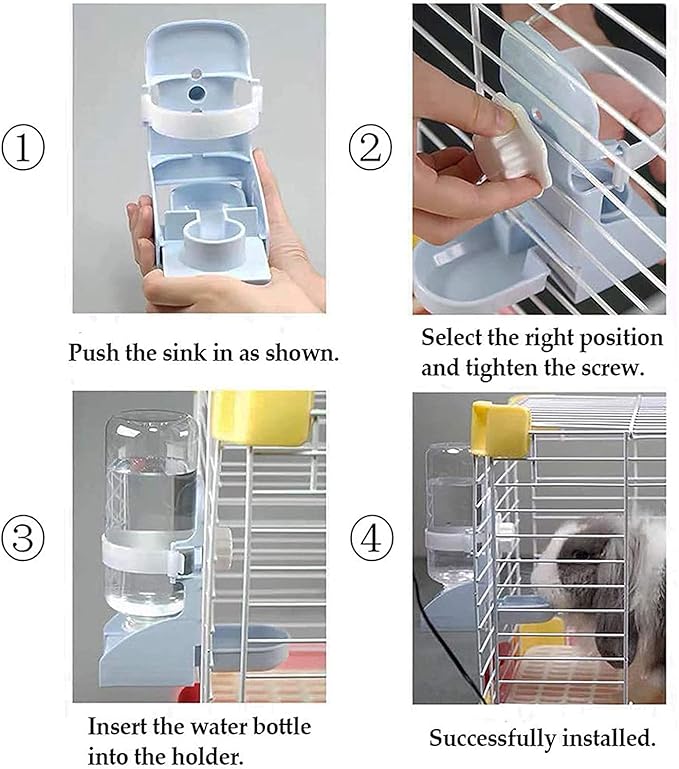 ①

Push the sink in as shown.

②

Select the right position and tighten the screw.

③

Insert the water bottle into the holder.

④

Successfully installed.