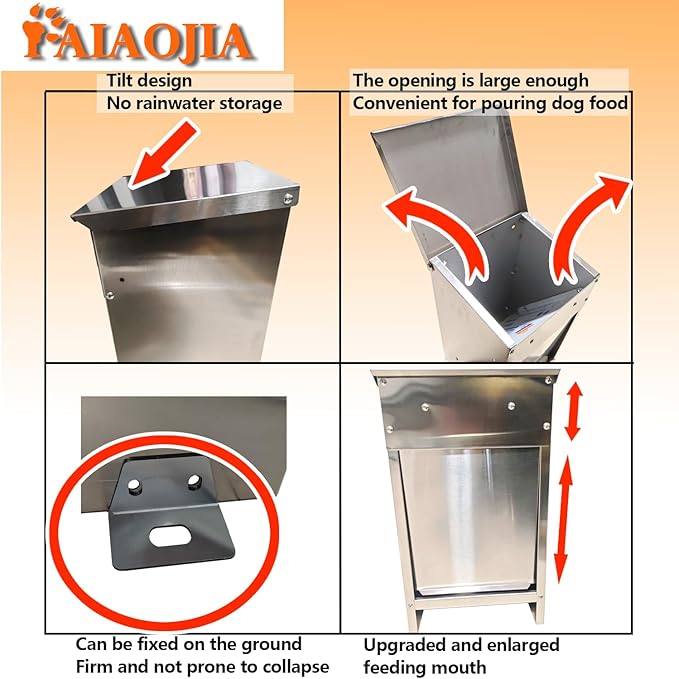 AIAOJIA

Tilt design
No rainwater storage

The opening is large enough
Convenient for pouring dog food

Can be fixed on the ground
Firm and not prone to collapse

Upgraded and enlarged
feeding mouth