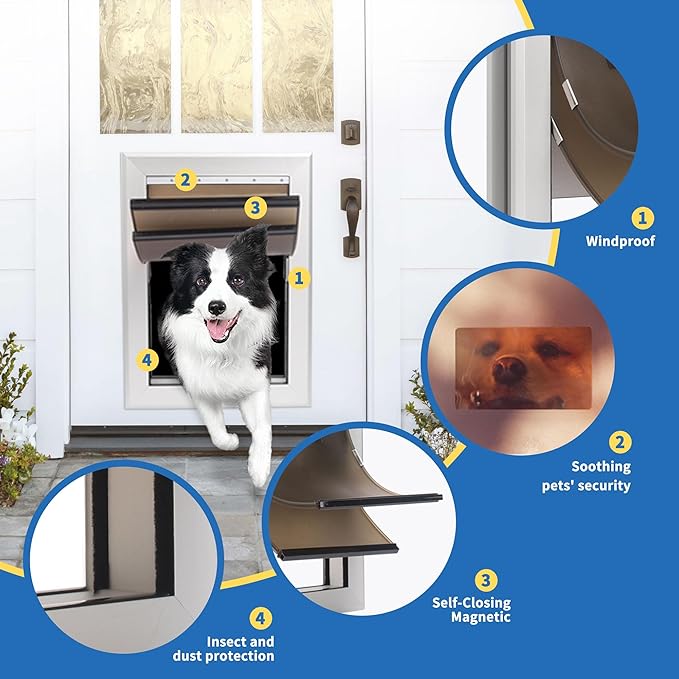 2

3

1

4

1
Windproof

2
Soothing pets' security

3
Self-Closing Magnetic

4
Insect and dust protection