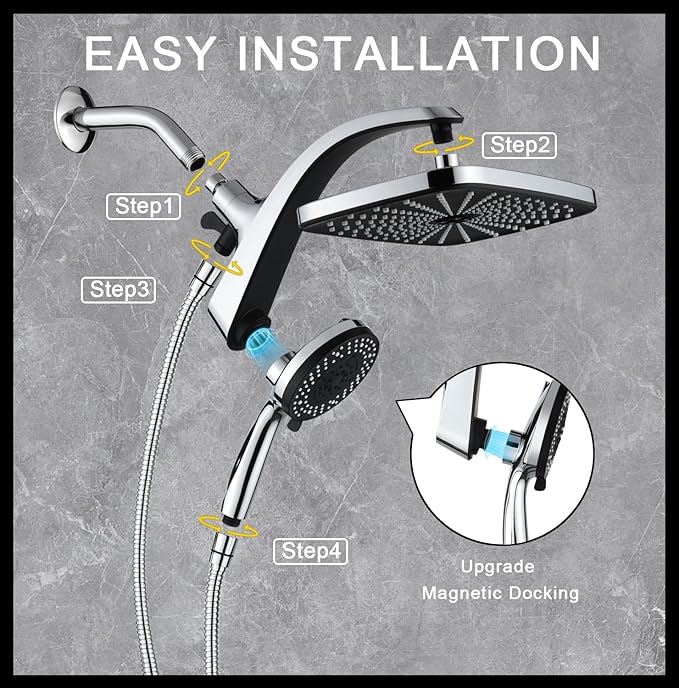 EASY INSTALLATION

Step2

Step1

Step3

Step4

Upgrade
Magnetic Docking