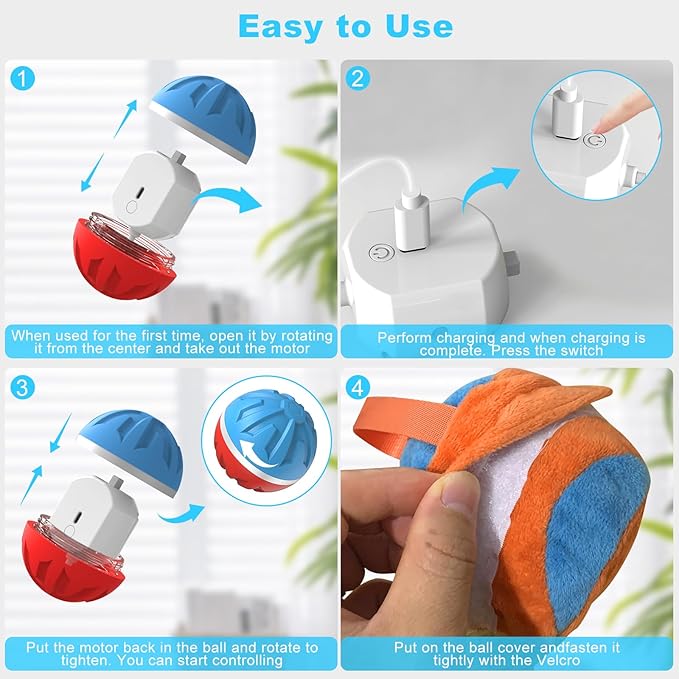 Easy to Use

1

When used for the first time, open it by rotating it from the center and take out the motor

2

Perform charging and when charging is complete. Press the switch

3

Put the motor back in the ball and rotate to tighten. You can start controlling

4

Put on the ball cover andfasten it tightly with the Velcro