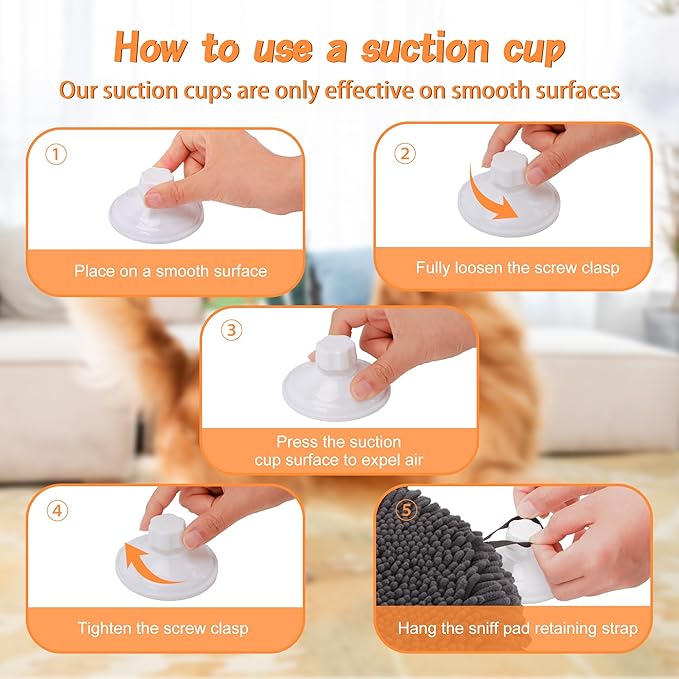 How to use a suction cup

Our suction cups are only effective on smooth surfaces

①

Place on a smooth surface

②

Fully loosen the screw clasp

③

Press the suction cup surface to expel air

④

Tighten the screw clasp

⑤

Hang the sniff pad retaining strap