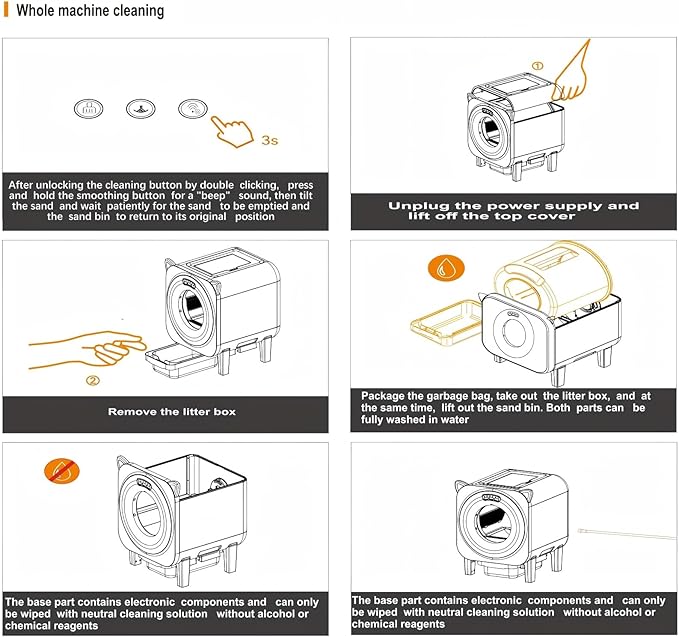 Whole machine cleaning

3s

After unlocking the cleaning button by double clicking, press and hold the smoothing button for a "beep" sound, then tilt the sand and wait patiently for the sand to be emptied and the sand bin to return to its original position

①

Unplug the power supply and lift off the top cover

②

Remove the litter box

Package the garbage bag, take out the litter box, and at the same time, lift out the sand bin. Both parts can be fully washed in water

The base part contains electronic components and can only be wiped with neutral cleaning solution without alcohol or chemical reagents

The base part contains electronic components and can only be wiped with neutral cleaning solution without alcohol or chemical reagents