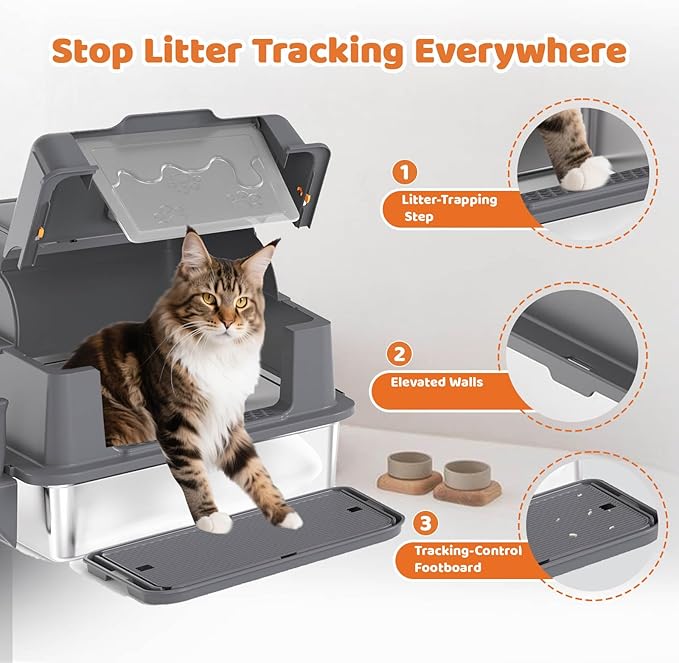 Stop Litter Tracking Everywhere

1
Litter-Trapping Step

2
Elevated Walls

3
Tracking-Control Footboard