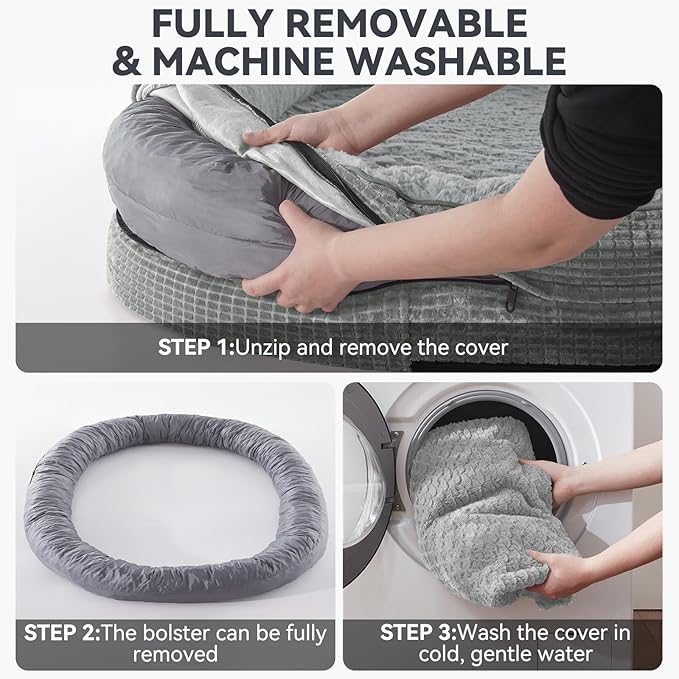 FULLY REMOVABLE & MACHINE WASHABLE

STEP 1:Unzip and remove the cover

STEP 2:The bolster can be fully removed

STEP 3:Wash the cover in cold, gentle water