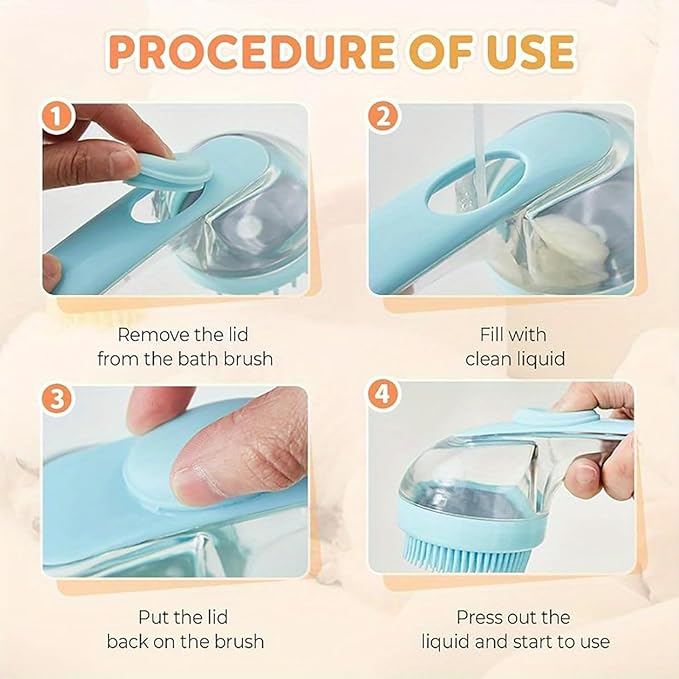 PROCEDURE OF USE

1

Remove the lid from the bath brush

2

Fill with clean liquid

3

Put the lid back on the brush

4

Press out the liquid and start to use