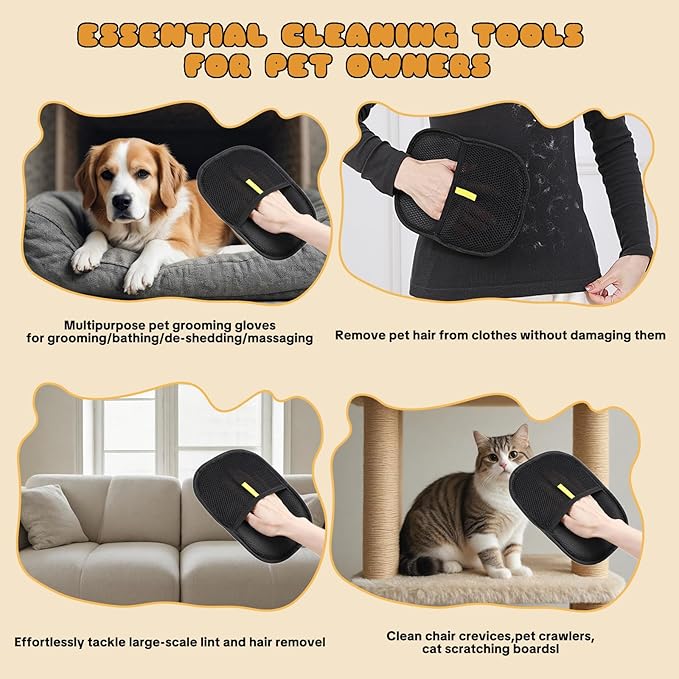 ESSENTIAL CLEANING TOOLS FOR PET OWNERS

Multipurpose pet grooming gloves for grooming/bathing/de-shedding/massaging

Remove pet hair from clothes without damaging them

Effortlessly tackle large-scale lint and hair removel

Clean chair crevices,pet crawlers, cat scratching boards!