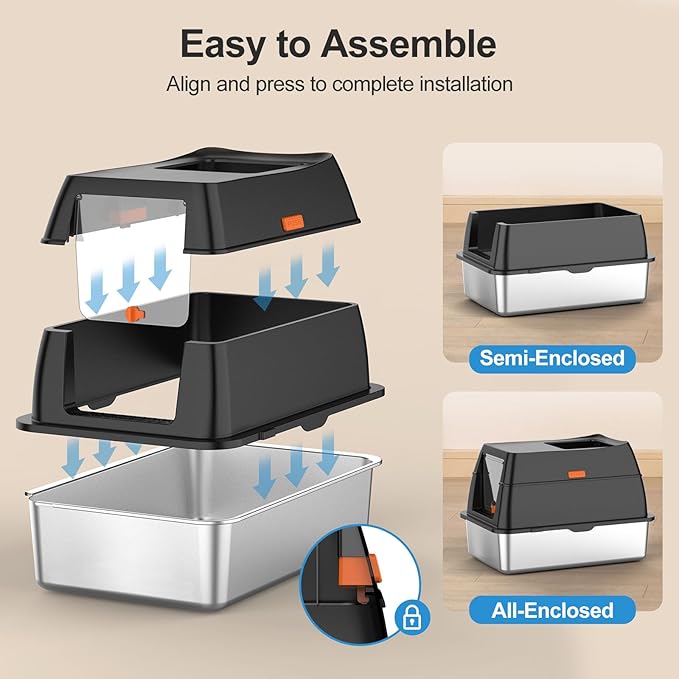 Easy to Assemble

Align and press to complete installation

Semi-Enclosed

All-Enclosed