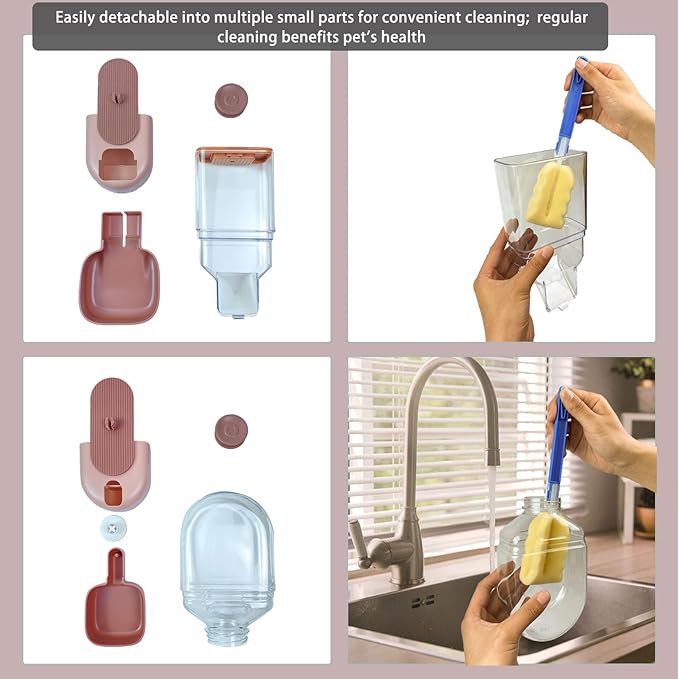 Easily detachable into multiple small parts for convenient cleaning;  regular cleaning benefits pet's health