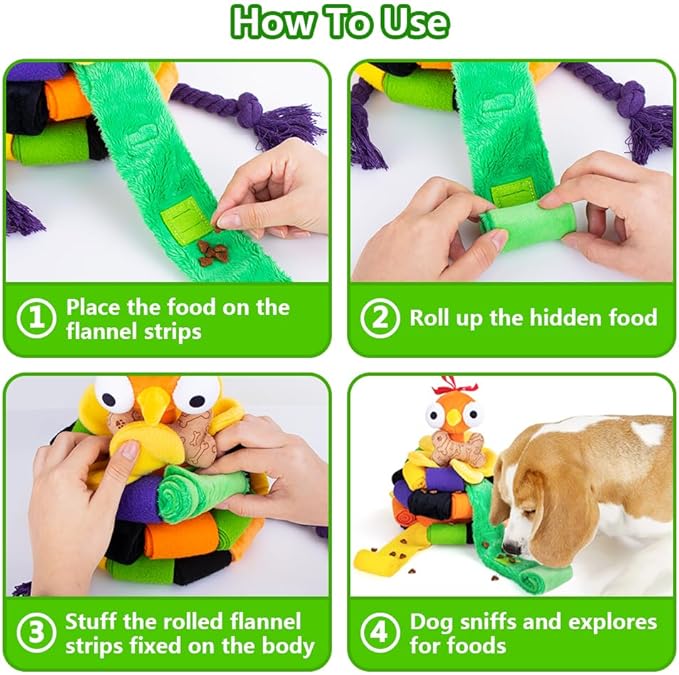 How To Use

1 Place the food on the flannel strips

2 Roll up the hidden food

3 Stuff the rolled flannel strips fixed on the body

4 Dog sniffs and explores for foods