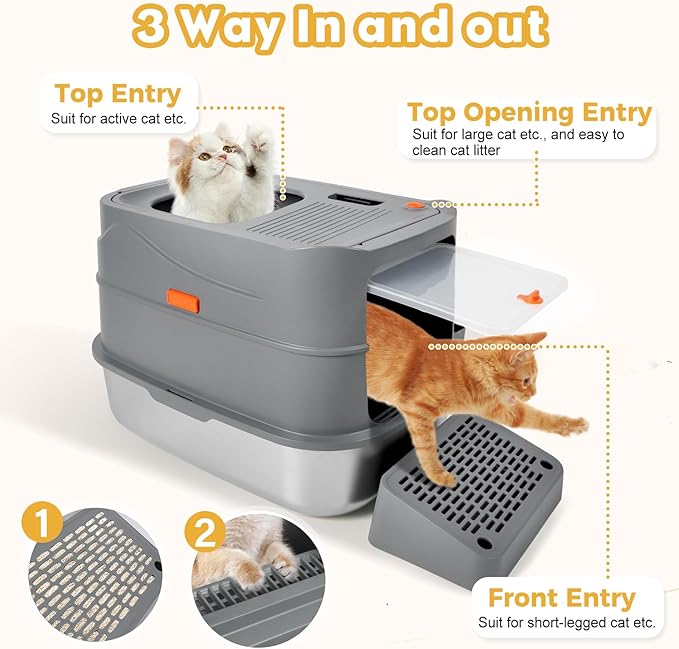 3 Way In and out

Top Entry
Suit for active cat etc.

Top Opening Entry
Suit for large cat etc., and easy to clean cat litter

1

2

Front Entry
Suit for short-legged cat etc.