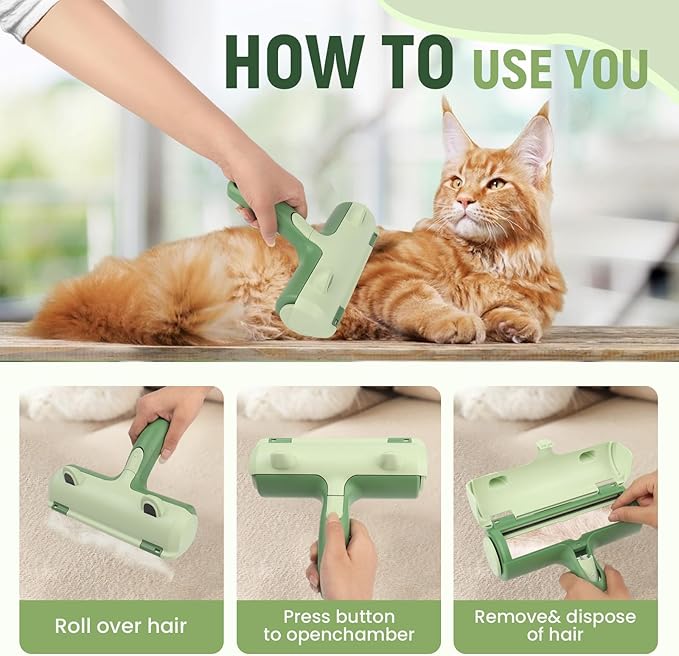 HOW TO USE YOU

Roll over hair

Press button to openchamber

Remove& dispose of hair