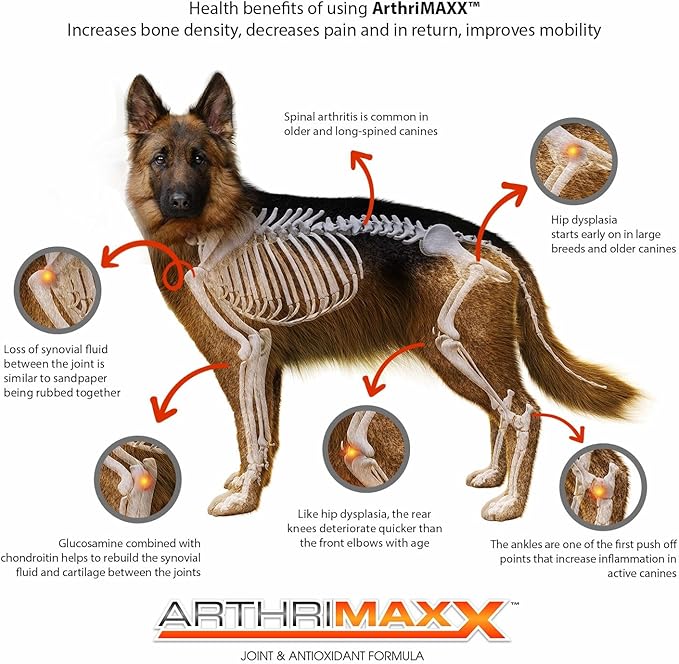 Health benefits of using ArthriMAXX™
Increases bone density, decreases pain and in return, improves mobility

Spinal arthritis is common in older and long-spined canines

Hip dysplasia starts early on in large breeds and older canines

Loss of synovial fluid between the joint is similar to sandpaper being rubbed together

Glucosamine combined with chondroitin helps to rebuild the synovial fluid and cartilage between the joints

Like hip dysplasia, the rear knees deteriorate quicker than the front elbows with age

The ankles are one of the first push off points that increase inflammation in active canines

ARTHRIMAXX™
JOINT & ANTIOXIDANT FORMULA