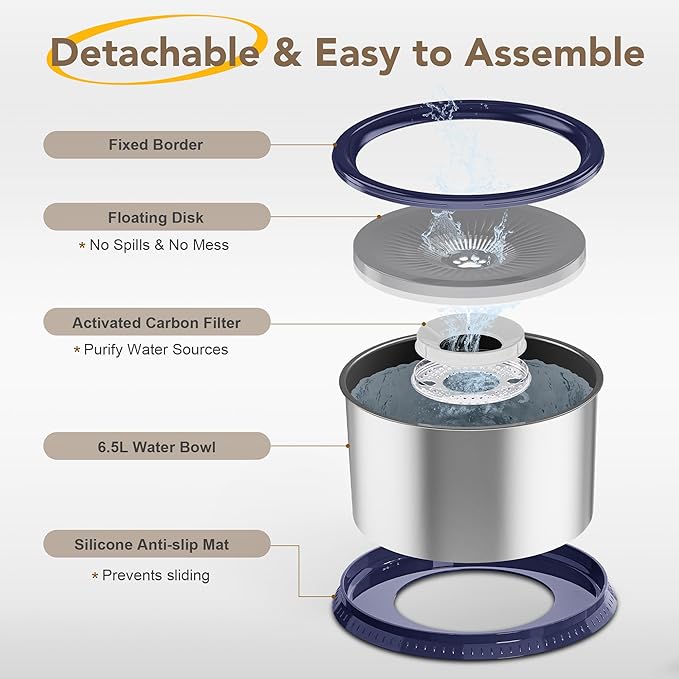 Detachable & Easy to Assemble

Fixed Border

Floating Disk

* No Spills & No Mess

Activated Carbon Filter

* Purify Water Sources

6.5L Water Bowl

Silicone Anti-slip Mat

* Prevents sliding