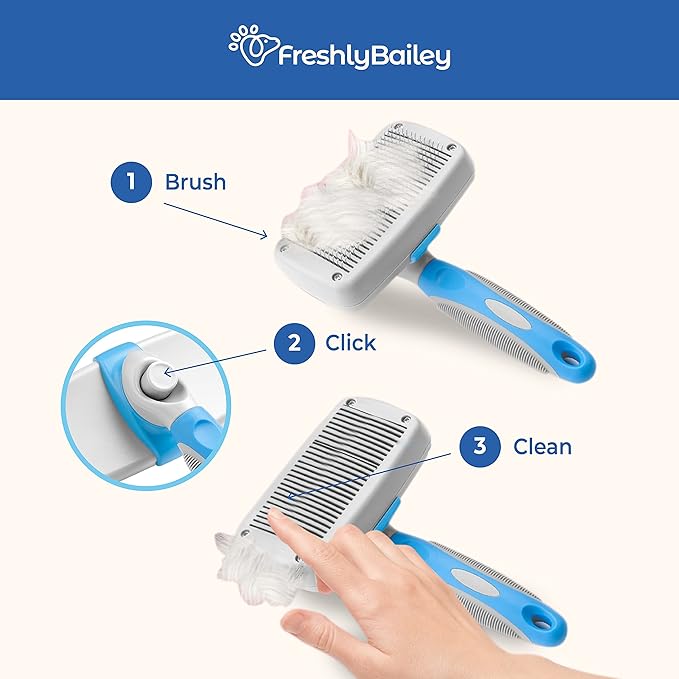 FreshlyBailey

1 Brush

2 Click

3 Clean