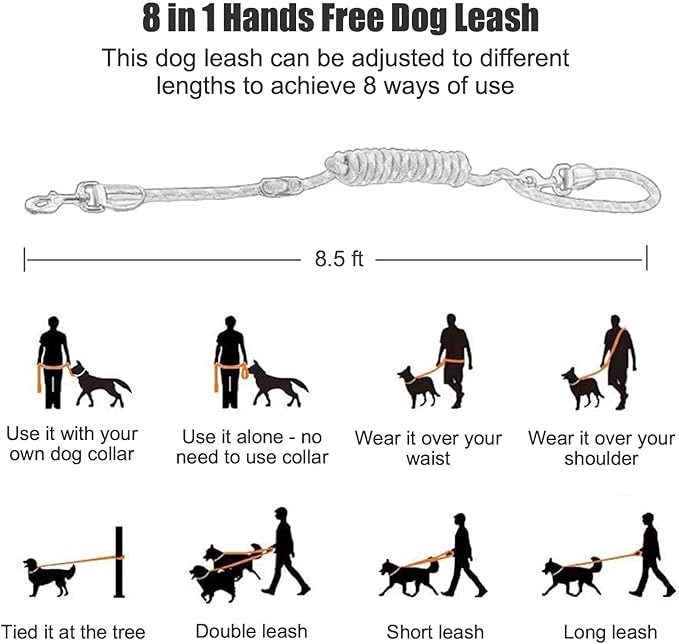 8 in 1 Hands Free Dog Leash

This dog leash can be adjusted to different lengths to achieve 8 ways of use

8.5 ft

Use it with your own dog collar

Use it alone - no need to use collar

Wear it over your waist

Wear it over your shoulder

Tied it at the tree

Double leash

Short leash

Long leash