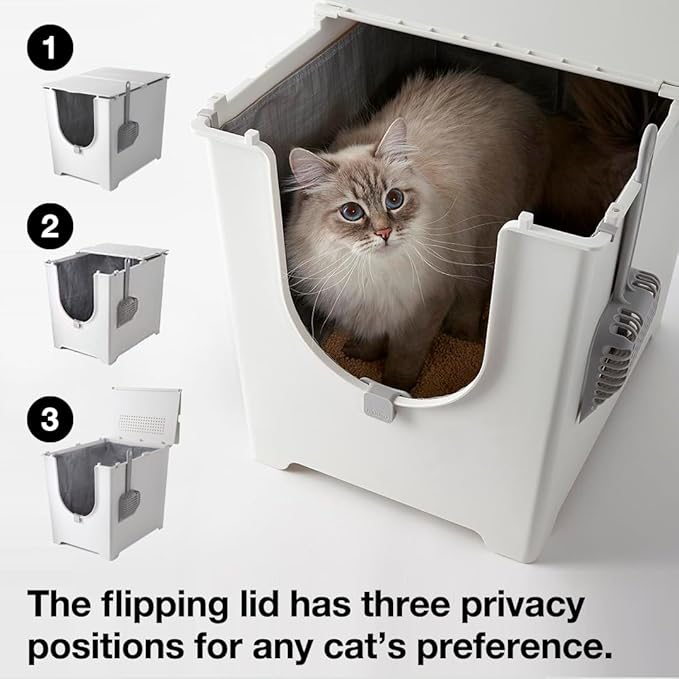 1

2

3

The flipping lid has three privacy positions for any cat's preference.