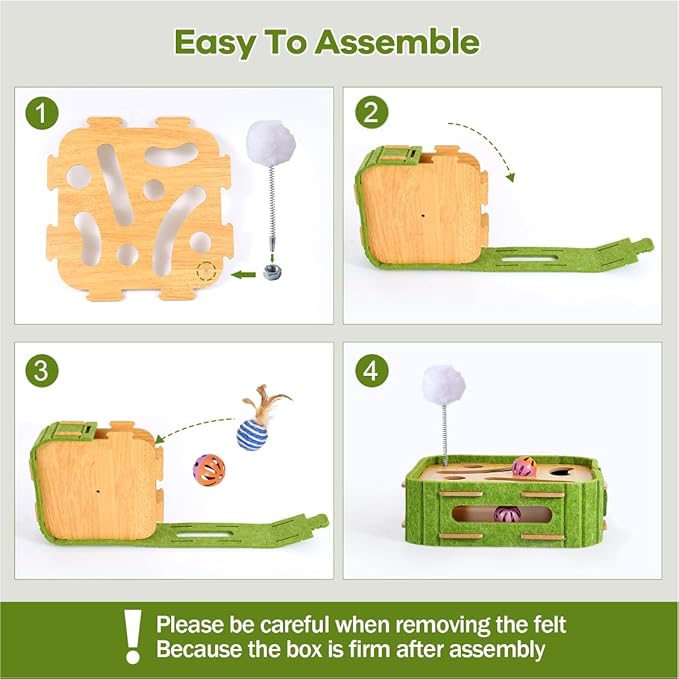 Easy To Assemble

1

2

3

4

!

Please be careful when removing the felt
Because the box is firm after assembly