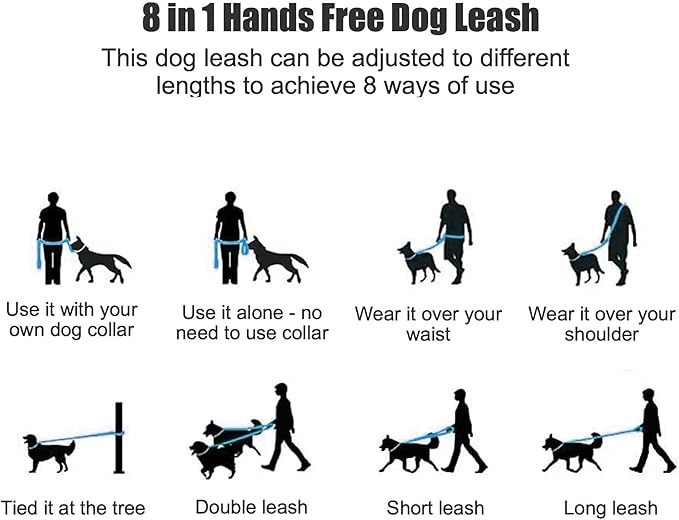 8 in 1 Hands Free Dog Leash

This dog leash can be adjusted to different lengths to achieve 8 ways of use

Use it with your own dog collar

Use it alone - no need to use collar

Wear it over your waist

Wear it over your shoulder

Tied it at the tree

Double leash

Short leash

Long leash