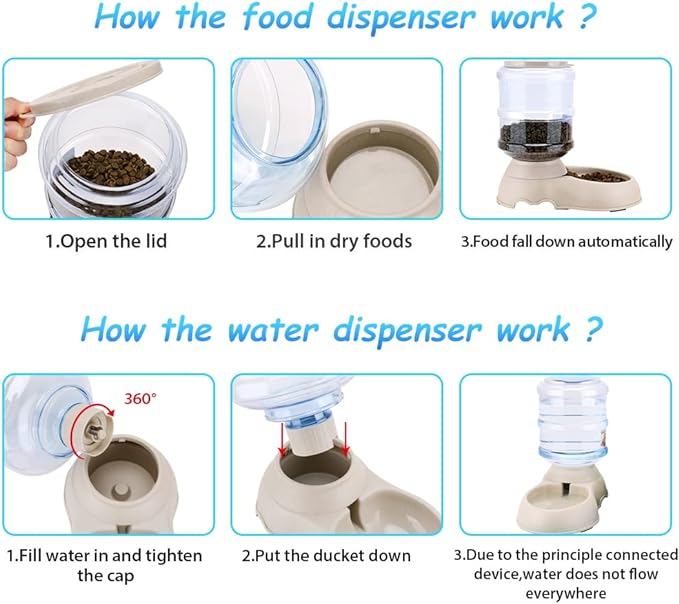 How the food dispenser work ?

1.Open the lid

2.Pull in dry foods

3.Food fall down automatically

How the water dispenser work ?

360°

1.Fill water in and tighten the cap

2.Put the ducket down

3.Due to the principle connected device,water does not flow everywhere