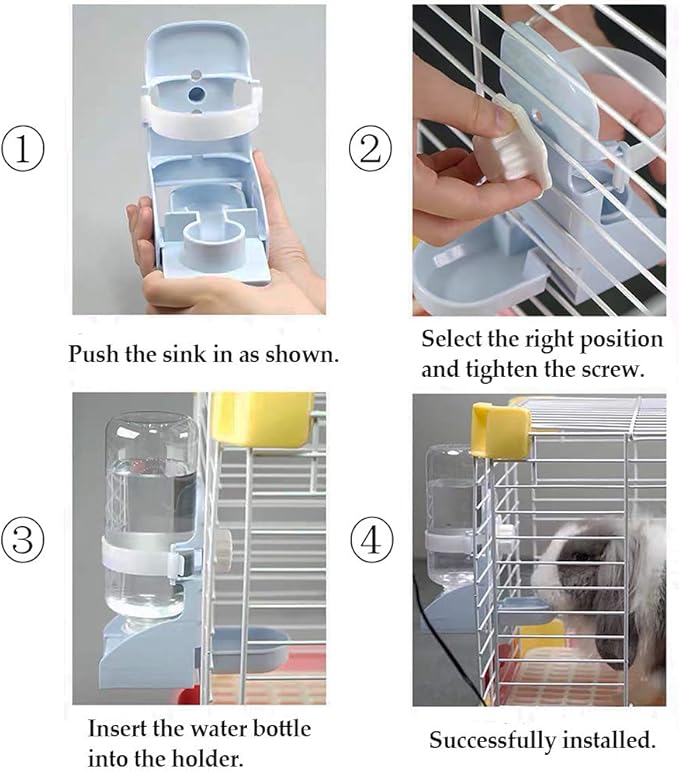 ①

Push the sink in as shown.

②

Select the right position and tighten the screw.

③

Insert the water bottle into the holder.

④

Successfully installed.