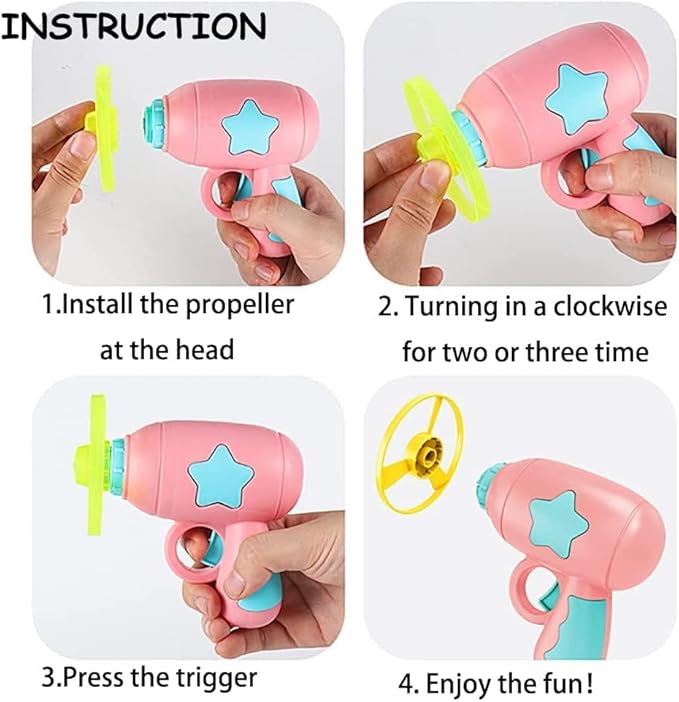 INSTRUCTION

1.Install the propeller at the head

2. Turning in a clockwise for two or three time

3.Press the trigger

4. Enjoy the fun!