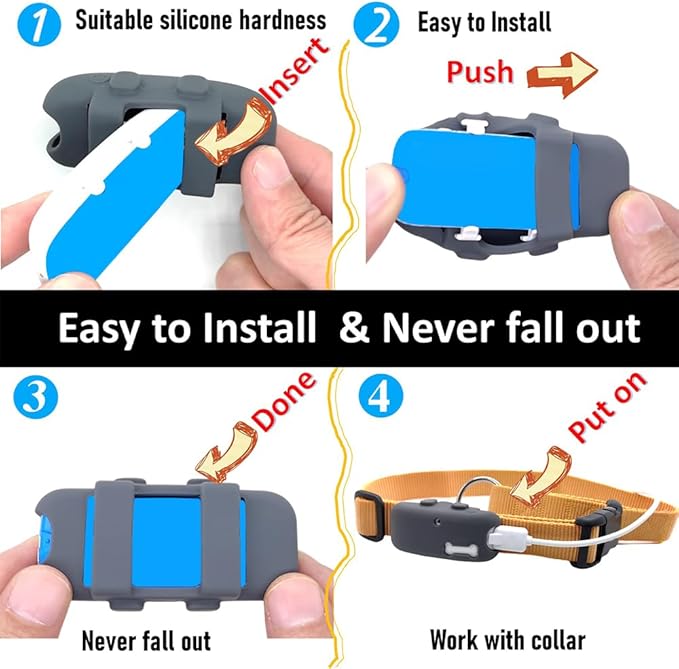 1 Suitable silicone hardness

Insert

2 Easy to Install

Push

Easy to Install & Never fall out

3

Done

Never fall out

4

Put on

Work with collar