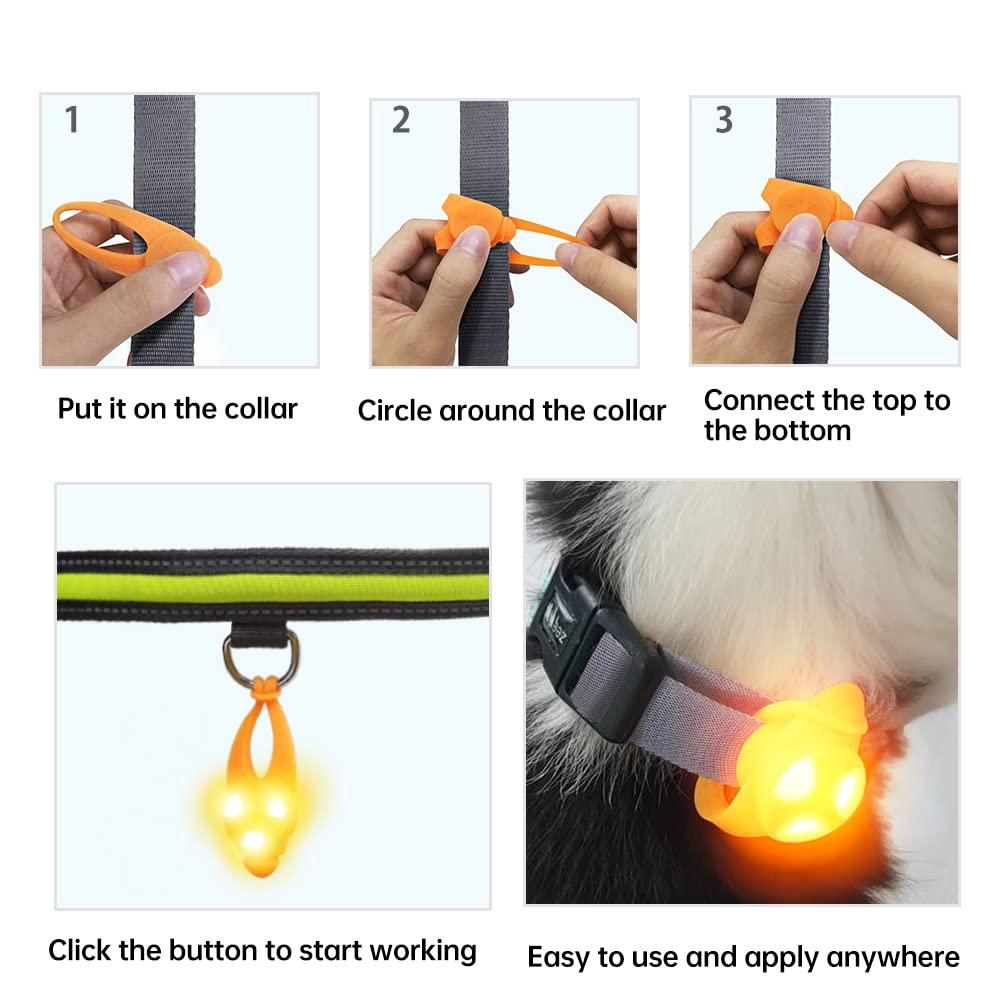 1

Put it on the collar

2

Circle around the collar

3

Connect the top to the bottom

Click the button to start working

Easy to use and apply anywhere