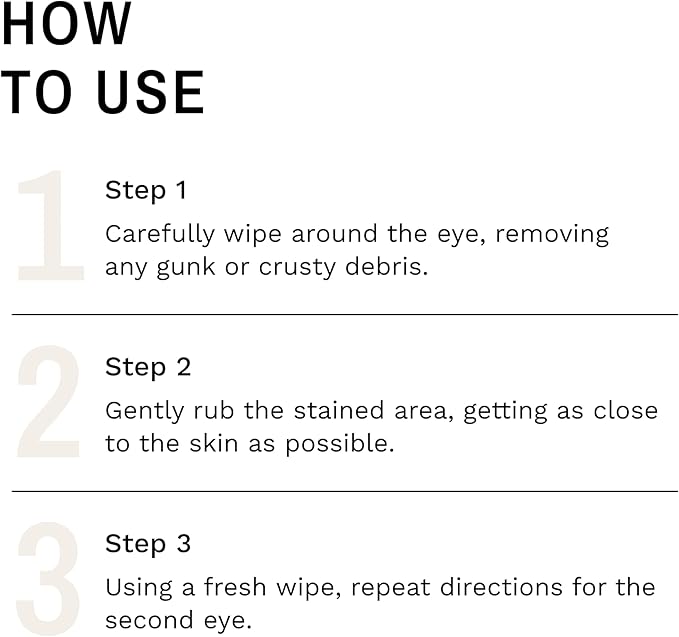 HOW
TO USE

1

Step 1

Carefully wipe around the eye, removing any gunk or crusty debris.

2

Step 2

Gently rub the stained area, getting as close to the skin as possible.

3

Step 3

Using a fresh wipe, repeat directions for the second eye.