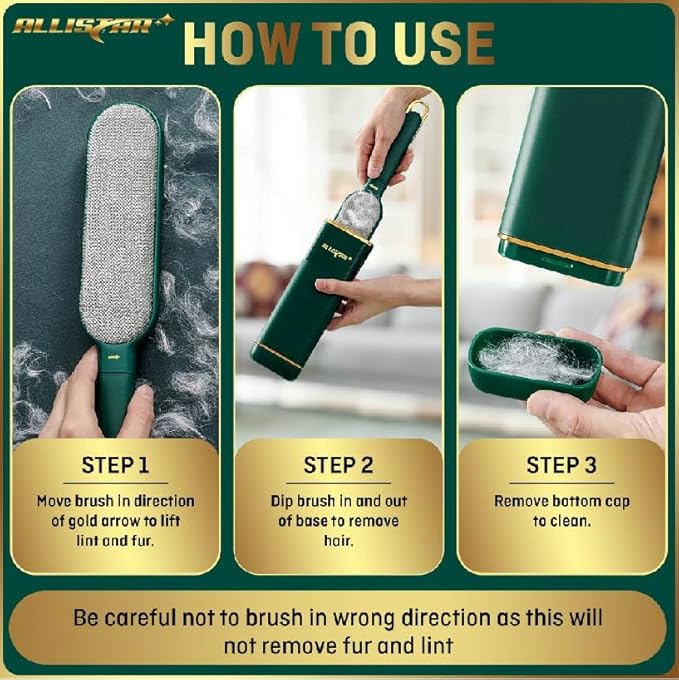 ALLISTAR

HOW TO USE

ALLISTAR

STEP 1

Move brush in direction of gold arrow to lift lint and fur.

STEP 2

Dip brush in and out of base to remove hair.

STEP 3

Remove bottom cap to clean.

Be careful not to brush in wrong direction as this will not remove fur and lint