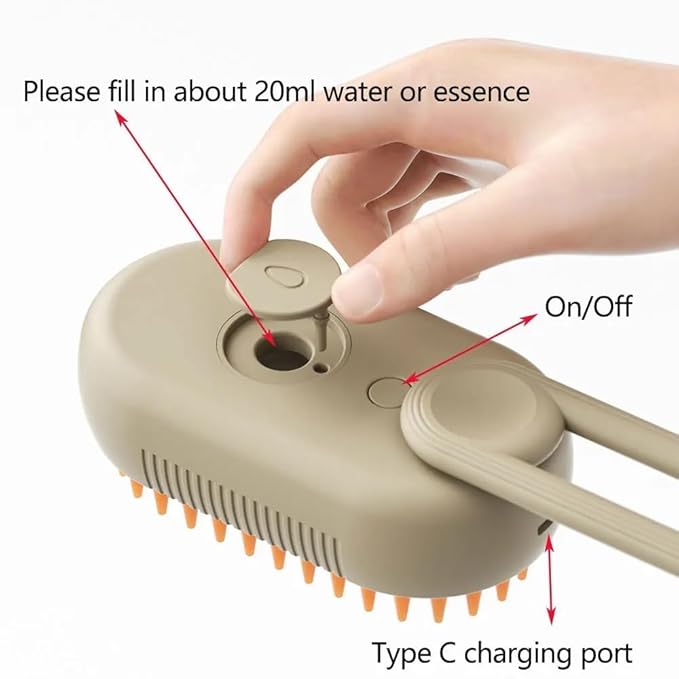 Please fill in about 20ml water or essence

On/Off

Type C charging port