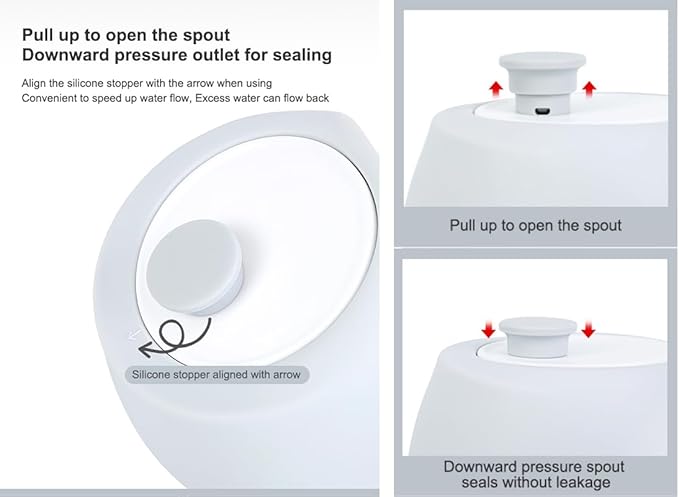 Pull up to open the spout
Downward pressure outlet for sealing

Align the silicone stopper with the arrow when using
Convenient to speed up water flow, Excess water can flow back

Silicone stopper aligned with arrow

Pull up to open the spout

Downward pressure spout seals without leakage