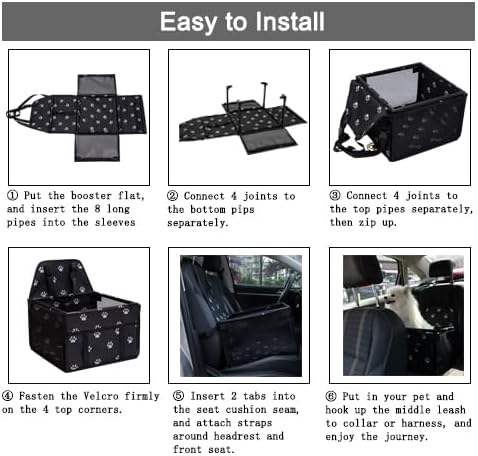 Easy to Install

① Put the booster flat, and insert the 8 long pipes into the sleeves

② Connect 4 joints to the bottom pips separately.

③ Connect 4 joints to the top pipes separately, then zip up.

④ Fasten the Velcro firmly on the 4 top corners.

⑤ Insert 2 tabs into the seat cushion seam, and attach straps around headrest and front seat.

⑥ Put in your pet and hook up the middle leash to collar or harness, and enjoy the journey.